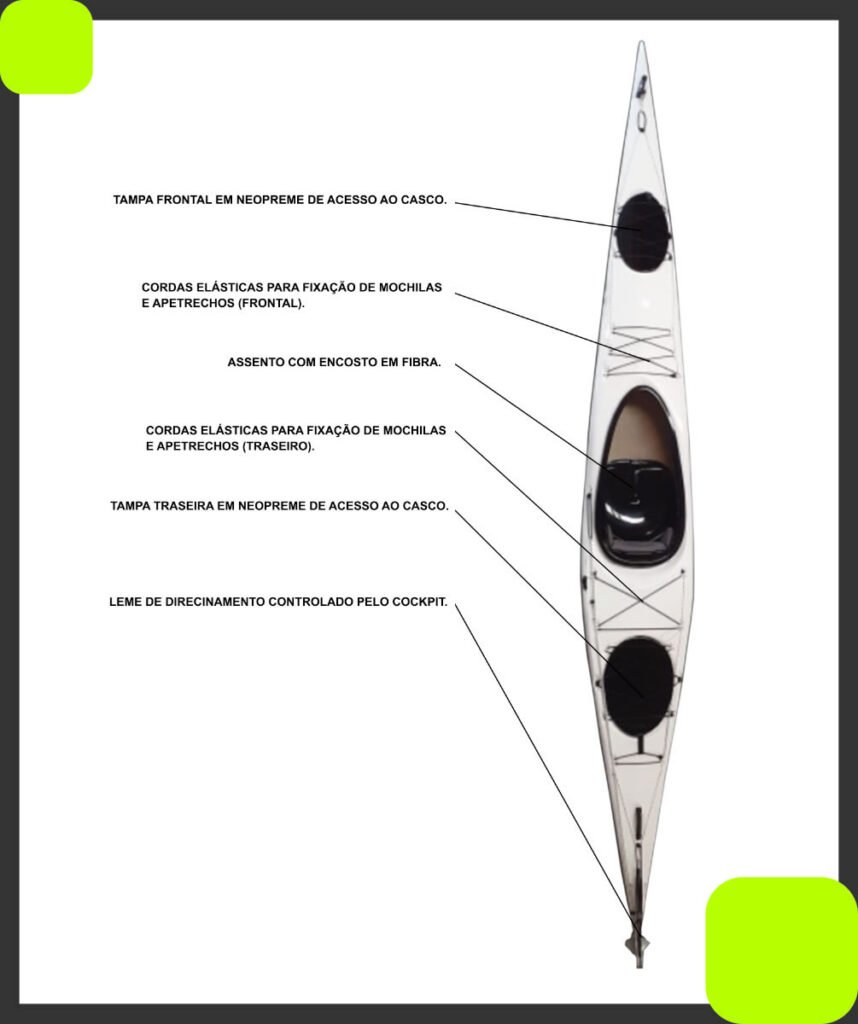 TAMPA FRONTAL EM NEOPREME DE ACESSO AO CASCO.

CORDAS ELÁSTICAS PARA FIXAÇÃO DE MOCHILAS E APETRECHOS (FRONTAL).

ASSENTO COM ENCOSTO EM FIBRA.

CORDAS ELÁSTICAS PARA FIXAÇÃO DE MOCHILAS E APETRECHOS (TRASEIRO).

TAMPA TRASEIRA EM NEOPREME DE ACESSO AO CASCO.

LEME DE DIRECINAMENTO CONTROLADO PELO COCKPIT.